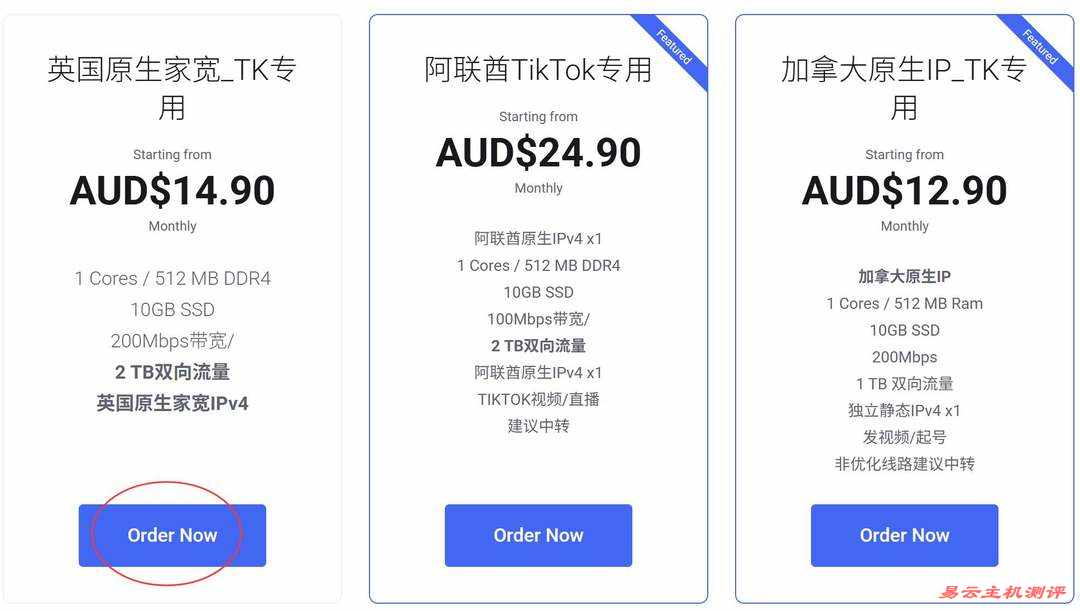 英国原生家宽_TK专用

Starting from
AUD$14.90
Monthly

1 Cores / 512 MB DDR4
10GB SSD
200Mbps带宽/
2 TB双向流量
英国原生家宽IPv4

Order Now

Featured

阿联酋TikTok专用

Starting from
AUD$24.90
Monthly

阿联酋原生IPv4 x1
1 Cores / 512 MB DDR4
10GB SSD
100Mbps带宽/
2 TB双向流量
阿联酋原生IPv4 x1
TIKTOK视频/直播
建议中转

Order Now

Featured

加拿大原生IP_TK专用

Starting from
AUD$12.90
Monthly

加拿大原生IP
1 Cores / 512 MB Ram
10GB SSD
200Mbps
1 TB 双向流量
独立静态IPv4 x1
发视频/起号
非优化线路建议中转

Order Now

易云主机测评